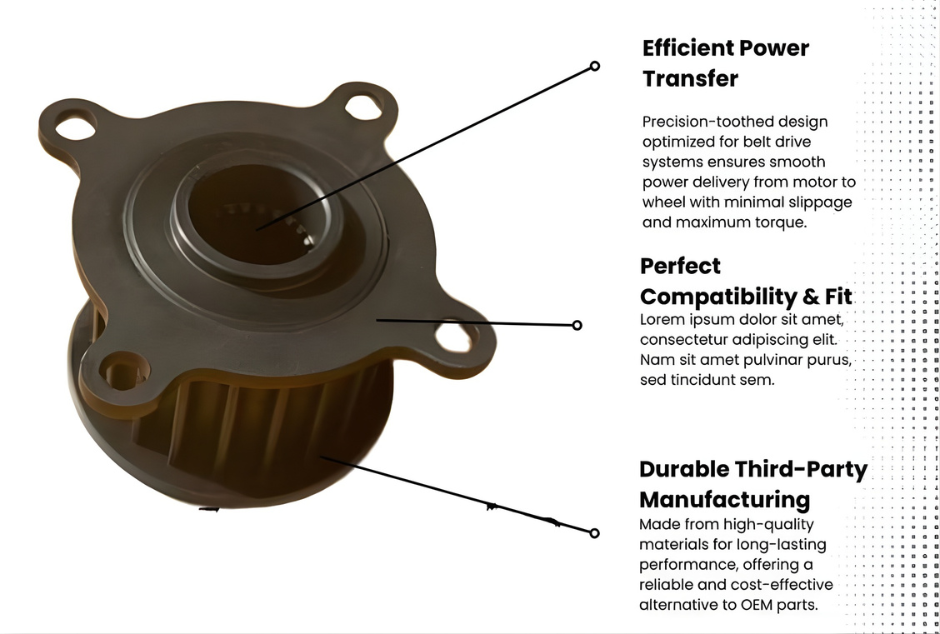 Efficient Power Transfer

Precision-toothed design optimized for belt drive systems ensures smooth power delivery from motor to wheel with minimal slippage and maximum torque.

Perfect Compatibility & Fit

Lorem ipsum dolor sit amet, consectetur adipiscing elit. Nam sit amet pulvinar purus, sed tincidunt sem.

Durable Third-Party Manufacturing

Made from high-quality materials for long-lasting performance, offering a reliable and cost-effective alternative to OEM parts.